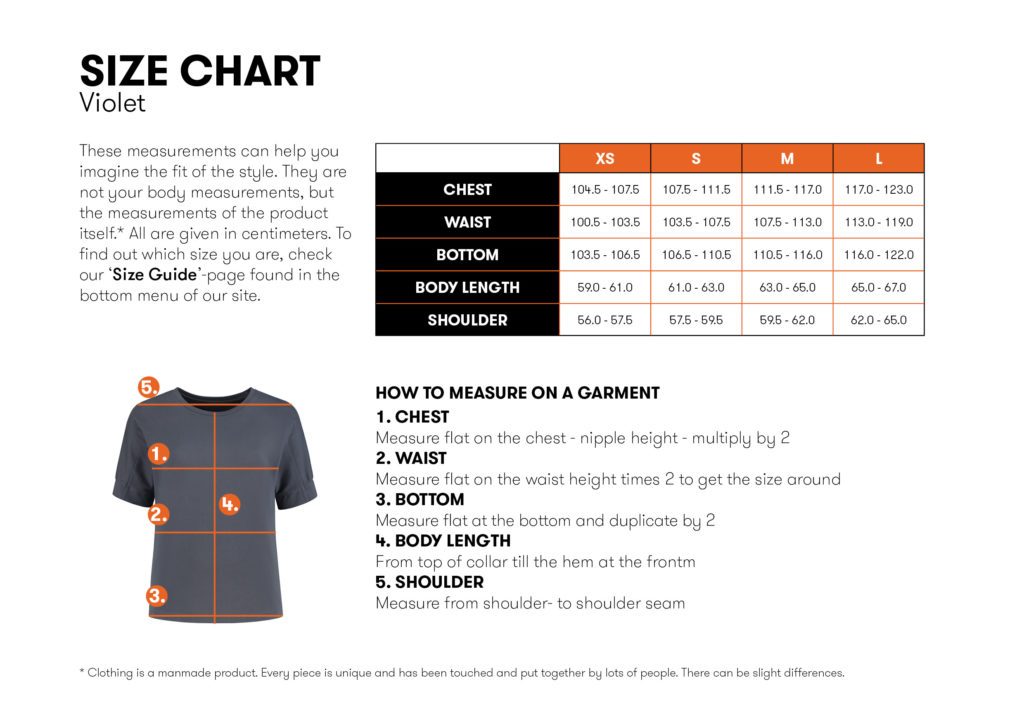 SIZE CHART
Violet

These measurements can help you imagine the fit of the style. They are not your body measurements, but the measurements of the product itself.* All are given in centimeters. To find out which size you are, check our 'Size Guide'-page found in the bottom menu of our site.

| | XS | S | M | L |
|---|---|---|---|---|
| CHEST | 104.5 - 107.5 | 107.5 - 111.5 | 111.5 - 117.0 | 117.0 - 123.0 |
| WAIST | 100.5 - 103.5 | 103.5 - 107.5 | 107.5 - 113.0 | 113.0 - 119.0 |
| BOTTOM | 103.5 - 106.5 | 106.5 - 110.5 | 110.5 - 116.0 | 116.0 - 122.0 |
| BODY LENGTH | 59.0 - 61.0 | 61.0 - 63.0 | 63.0 - 65.0 | 65.0 - 67.0 |
| SHOULDER | 56.0 - 57.5 | 57.5 - 59.5 | 59.5 - 62.0 | 62.0 - 65.0 |

5.
1.
2.
4.
3.

HOW TO MEASURE ON A GARMENT
1. CHEST
Measure flat on the chest - nipple height - multiply by 2
2. WAIST
Measure flat on the waist height times 2 to get the size around
3. BOTTOM
Measure flat at the bottom and duplicate by 2
4. BODY LENGTH
From top of collar till the hem at the frontm
5. SHOULDER
Measure from shoulder- to shoulder seam

* Clothing is a manmade product. Every piece is unique and has been touched and put together by lots of people. There can be slight differences.